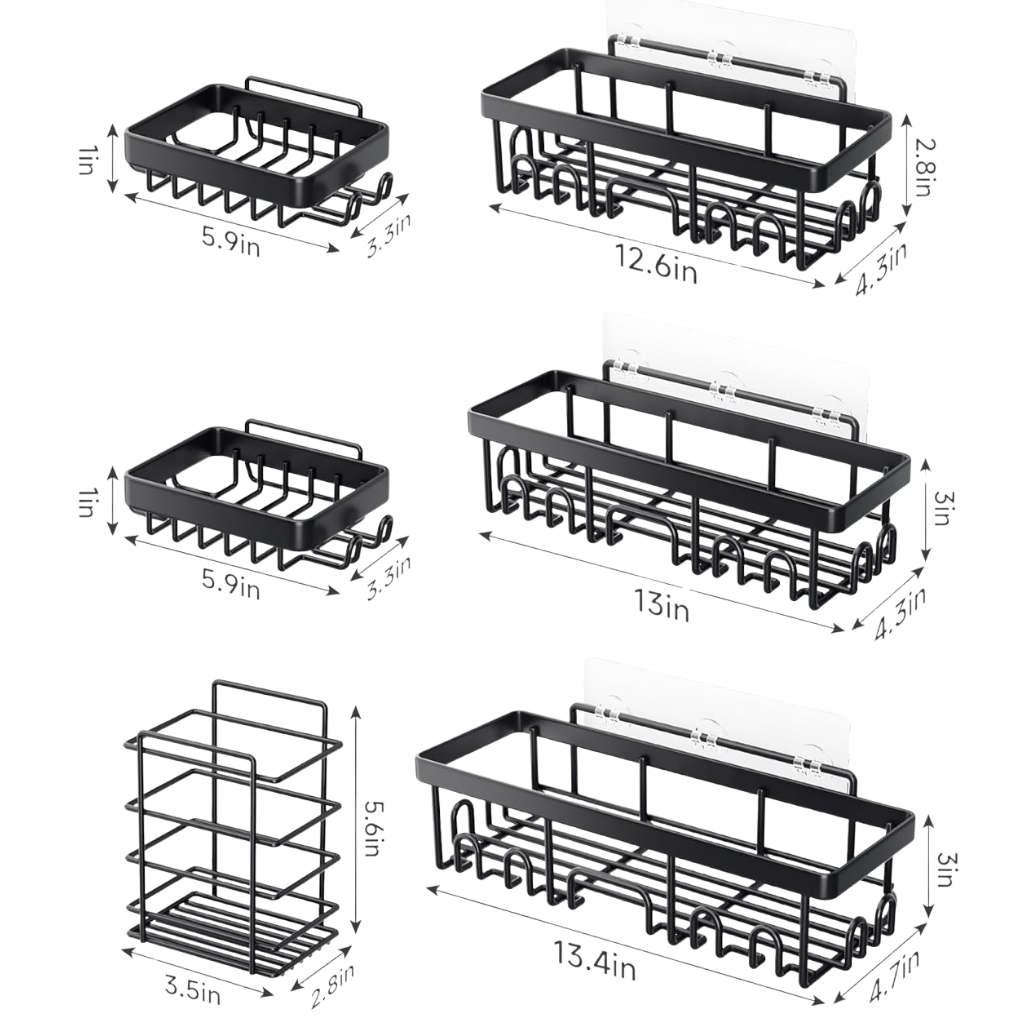 1in
5.9in
3.3in
2.8in
12.6in
4.3in
1in
5.9in
3.3in
3in
13in
4.3in
5.6in
3.5in
2.8in
3in
13.4in
4.7in